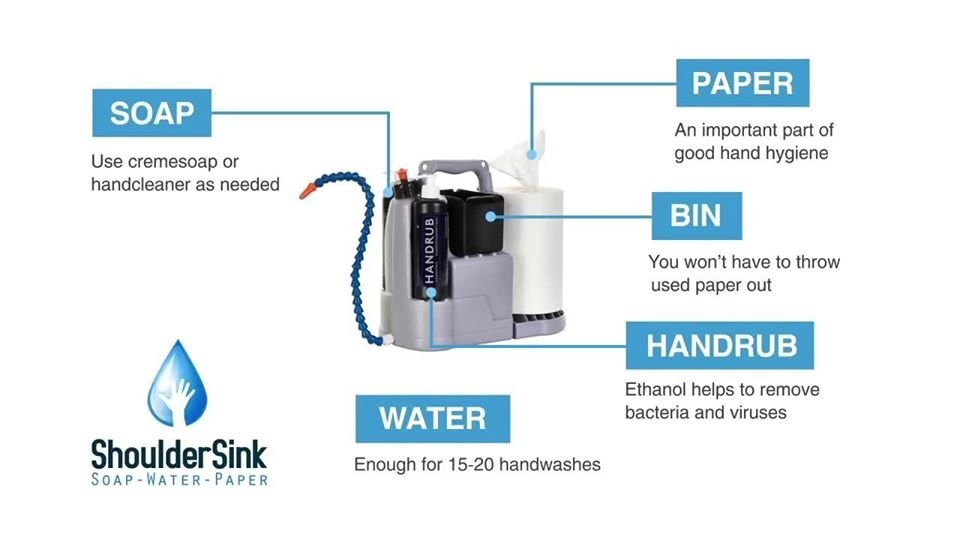 SOAP

Use cremesoap or handcleaner as needed

PAPER

An important part of good hand hygiene

BIN

You won't have to throw used paper out

HANDRUB

HANDRUB

Ethanol helps to remove bacteria and viruses

WATER

Enough for 15-20 handwashes

ShoulderSink
SOAP-WATER-PAPER